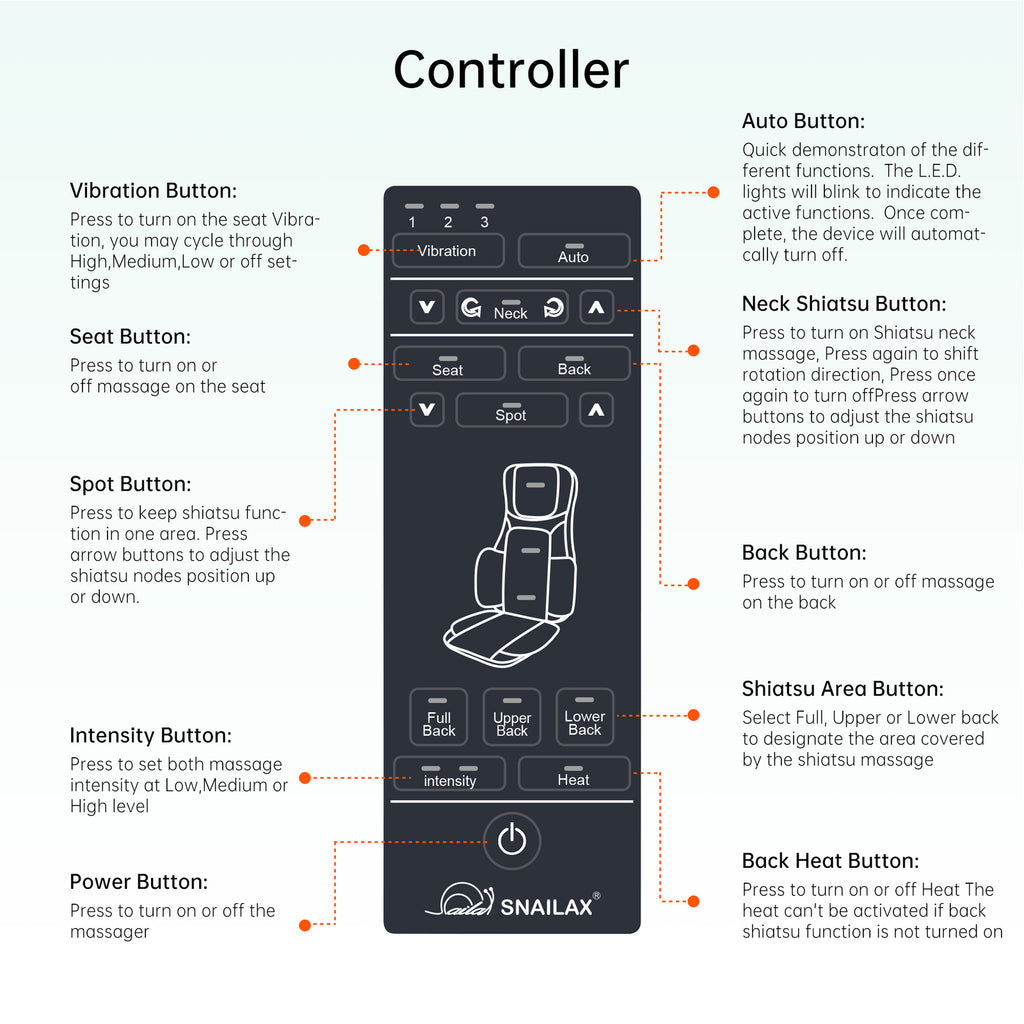 Controller

Vibration Button:
Press to turn on the seat Vibration, you may cycle through High,Medium,Low or off settings

Seat Button:
Press to turn on or off massage on the seat

Spot Button:
Press to keep shiatsu function in one area. Press arrow buttons to adjust the shiatsu nodes position up or down.

Intensity Button:
Press to set both massage intensity at Low,Medium or High level

Power Button:
Press to turn on or off the massager

1 2 3
Vibration
Auto
Neck
Seat
Back
Spot
Full Back
Upper Back
Lower Back
intensity
Heat
SNAILAX®

Auto Button:
Quick demonstraton of the different functions. The L.E.D. lights will blink to indicate the active functions. Once complete, the device will automatcally turn off.

Neck Shiatsu Button:
Press to turn on Shiatsu neck massage, Press again to shift rotation direction, Press once again to turn offPress arrow buttons to adjust the shiatsu nodes position up or down

Back Button:
Press to turn on or off massage on the back

Shiatsu Area Button:
Select Full, Upper or Lower back to designate the area covered by the shiatsu massage

Back Heat Button:
Press to turn on or off Heat The heat can't be activated if back shiatsu function is not turned on